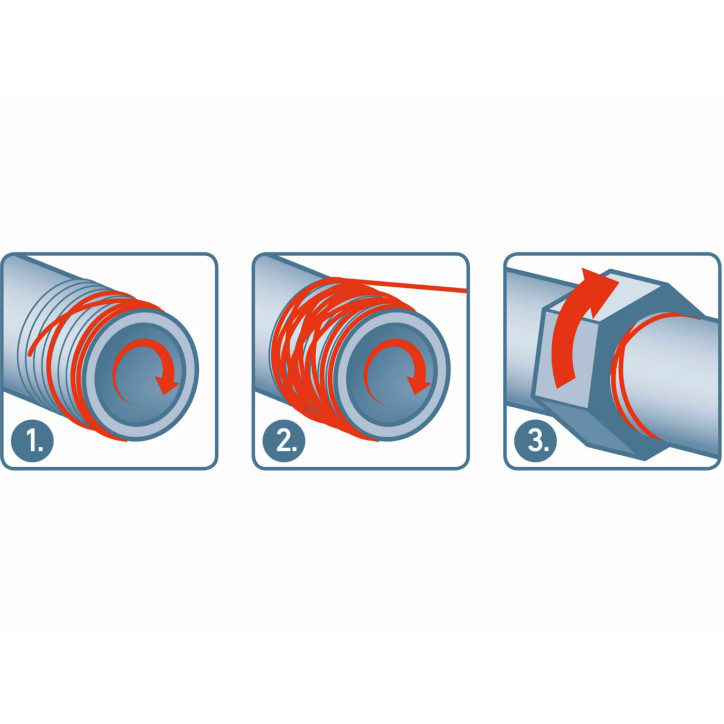 1.

2.

3.