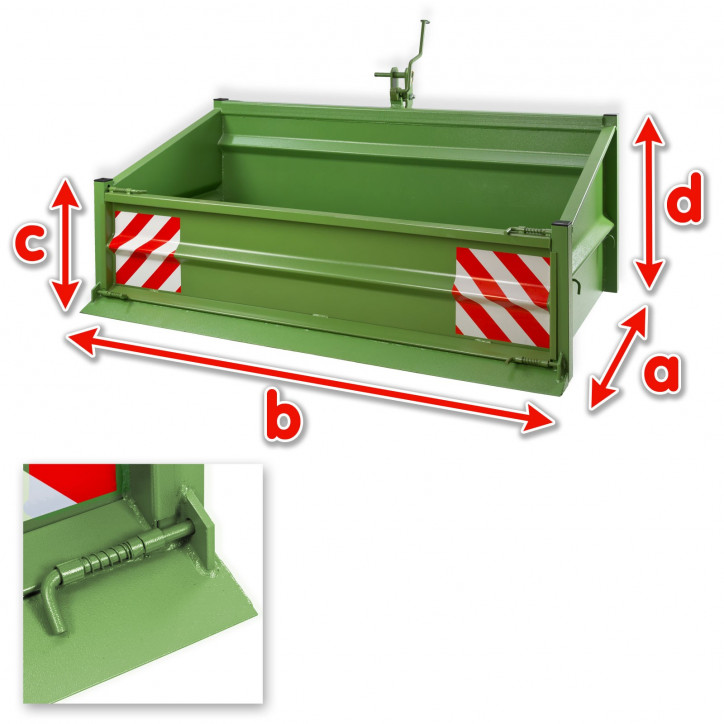 c
d
a
b